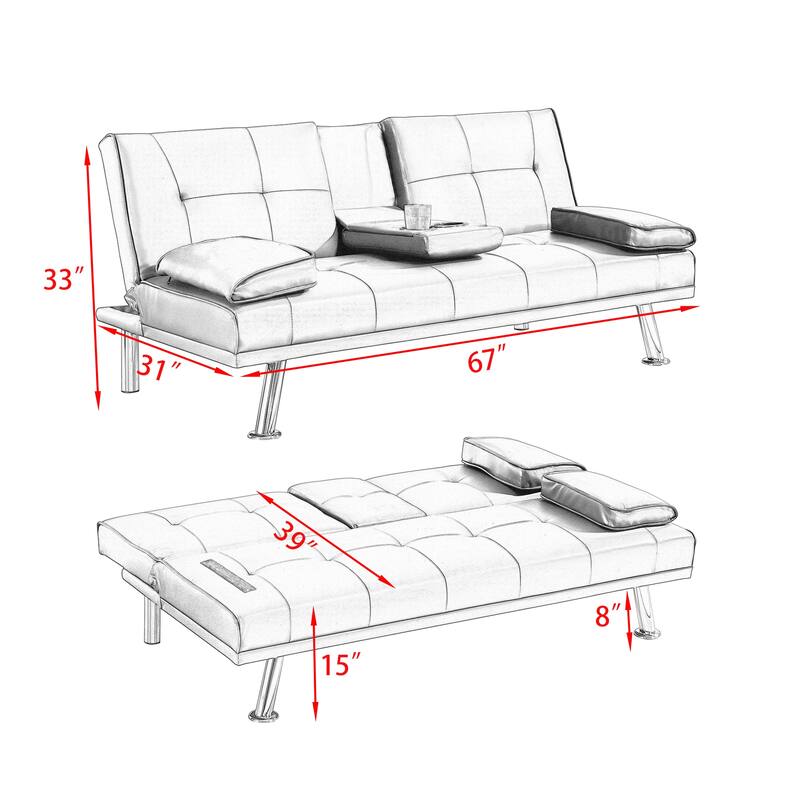 33″

31″

67″

39″

8″

15″